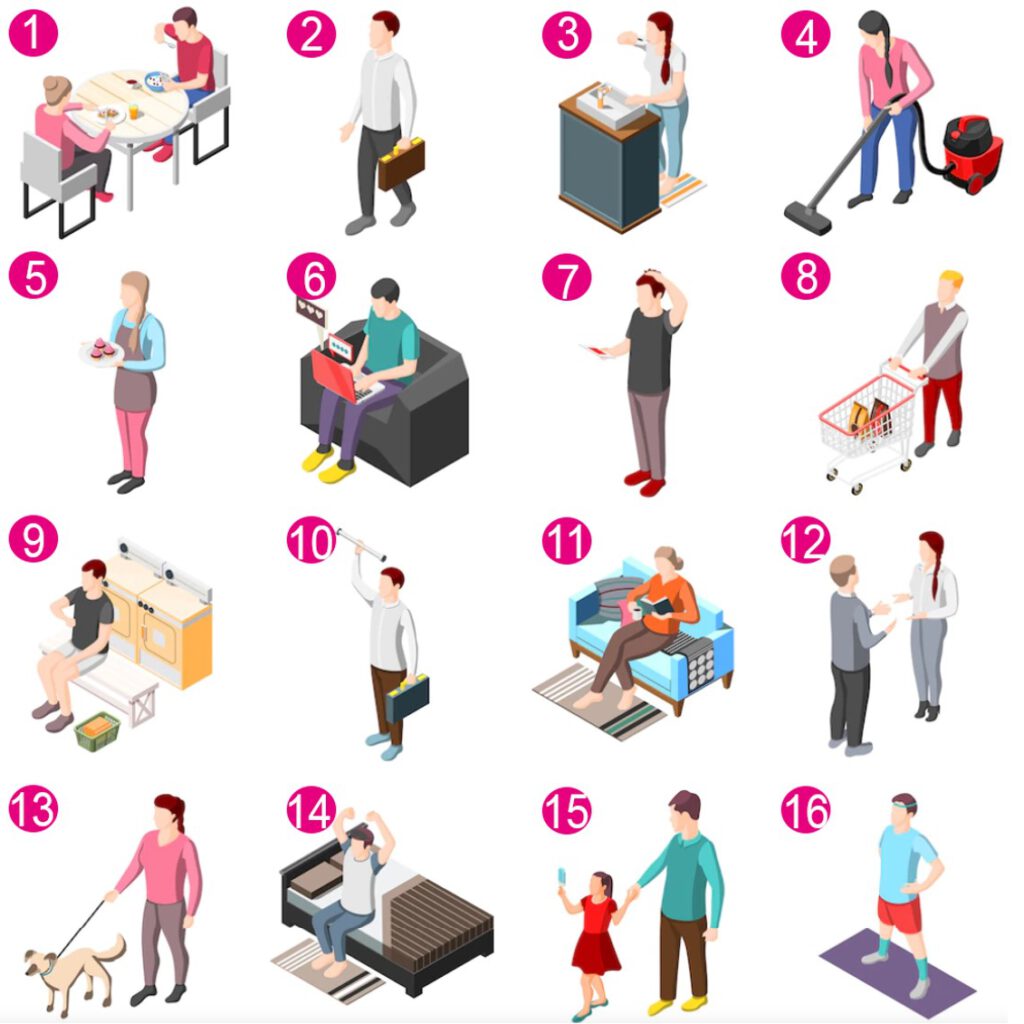 1
2
3
4
5
6
7
8
9
10
11
12
13
14
15
16